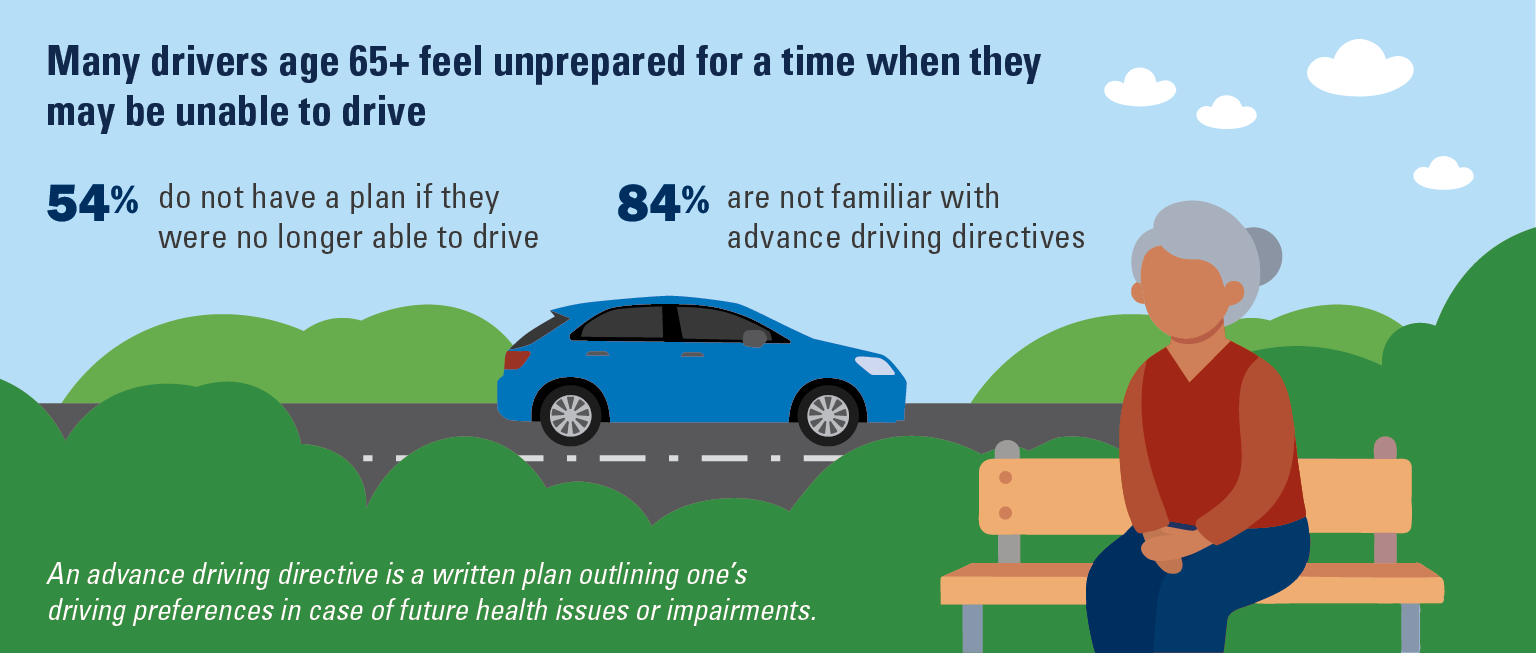 Many drivers age 65+ feel unprepared for a time when they may be unable to drive

54% do not have a plan if they were no longer able to drive

84% are not familiar with advance driving directives

An advance driving directive is a written plan outlining one's driving preferences in case of future health issues or impairments.